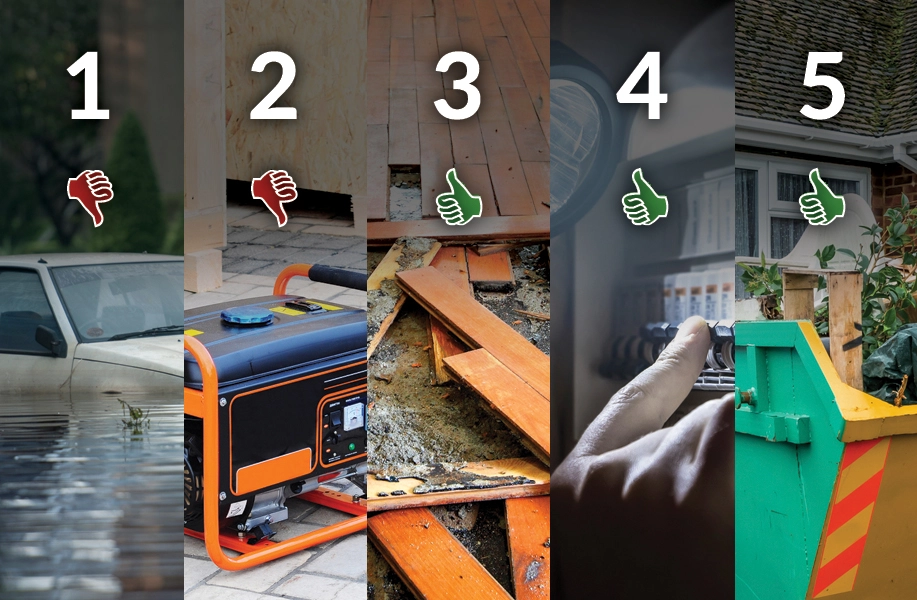 1
2
3
4
5